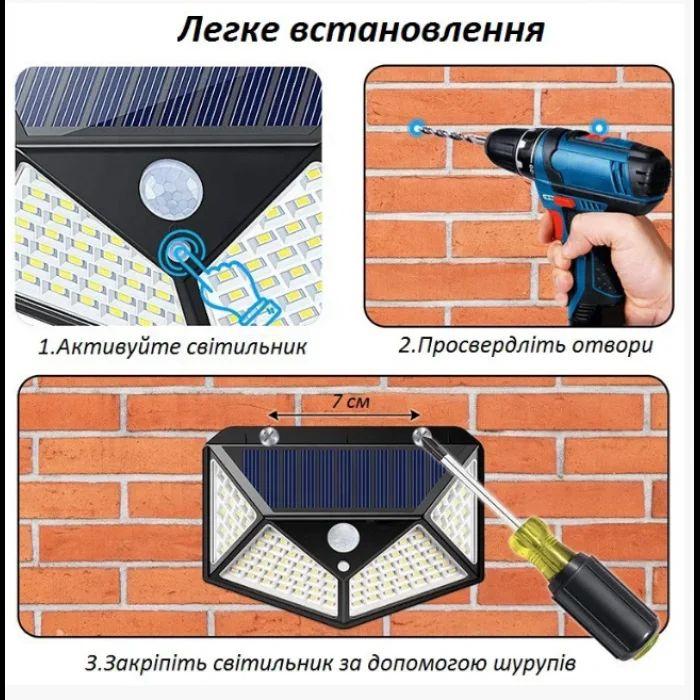 Легке встановлення

1.Активуйте світильник

2.Просвердліть отвори

7 см

3.Закріпіть світильник за допомогою шурупів