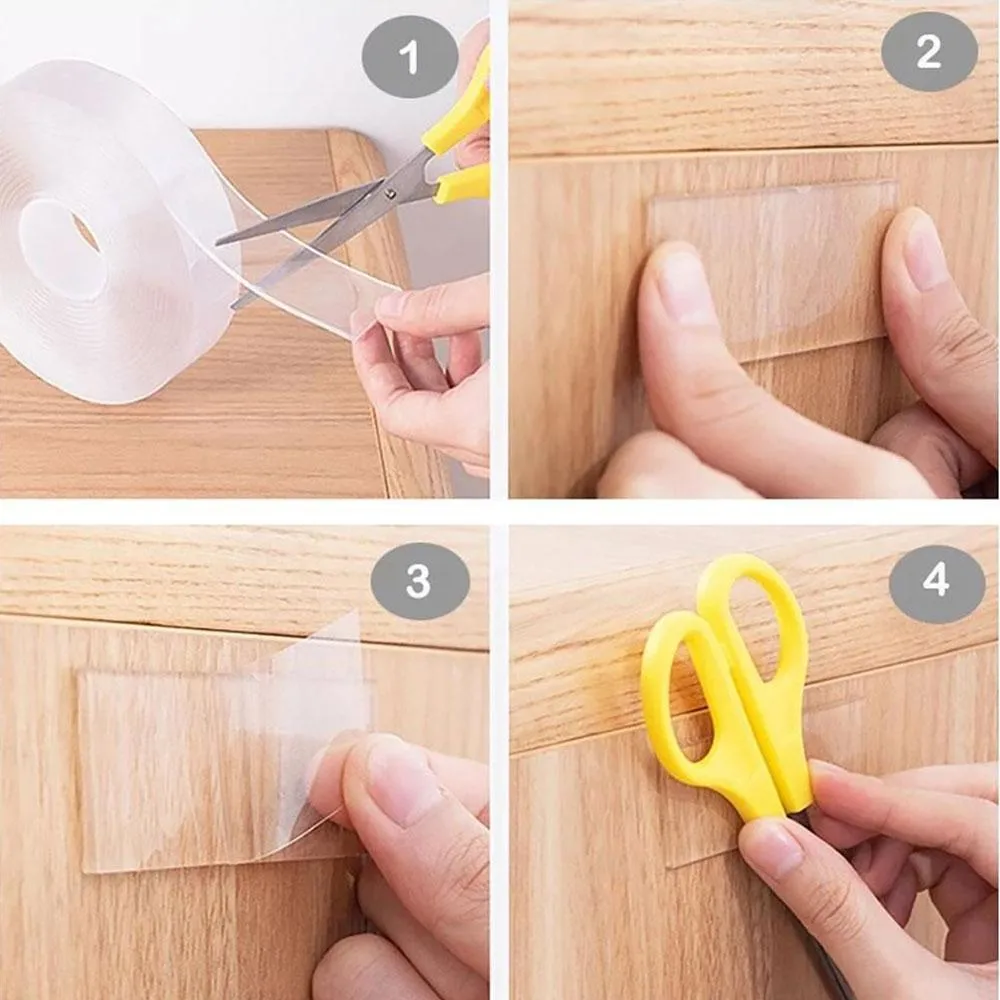 1

2

3

4