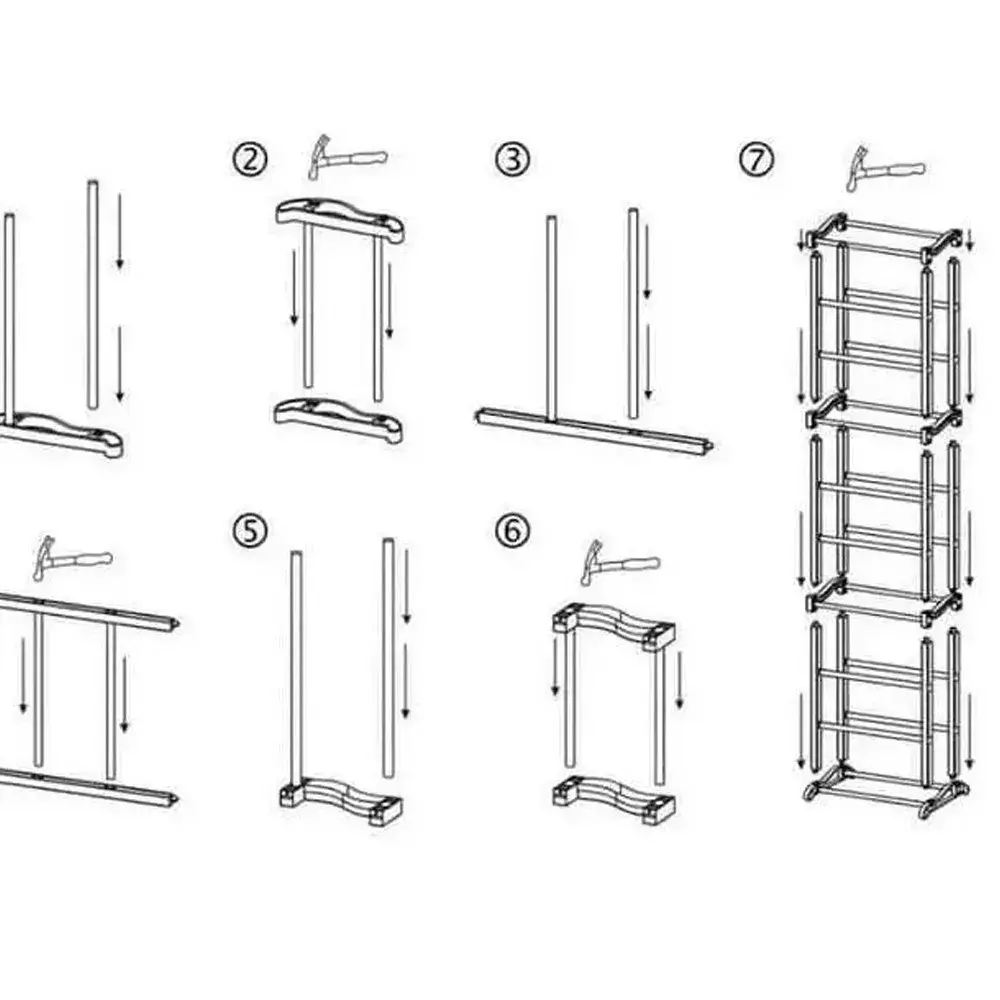 ②
③
⑦
⑤
⑥