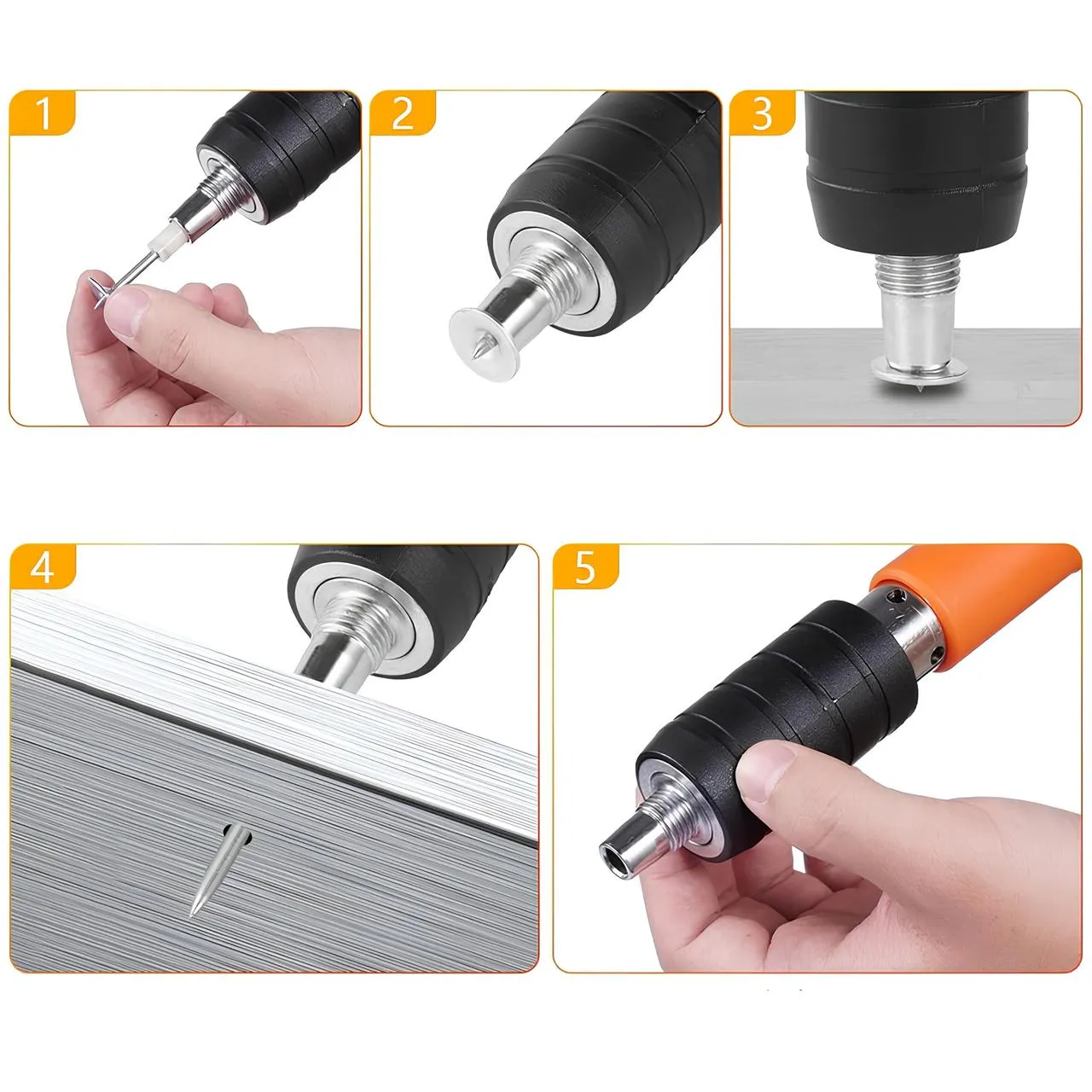 1
2
3
4
5