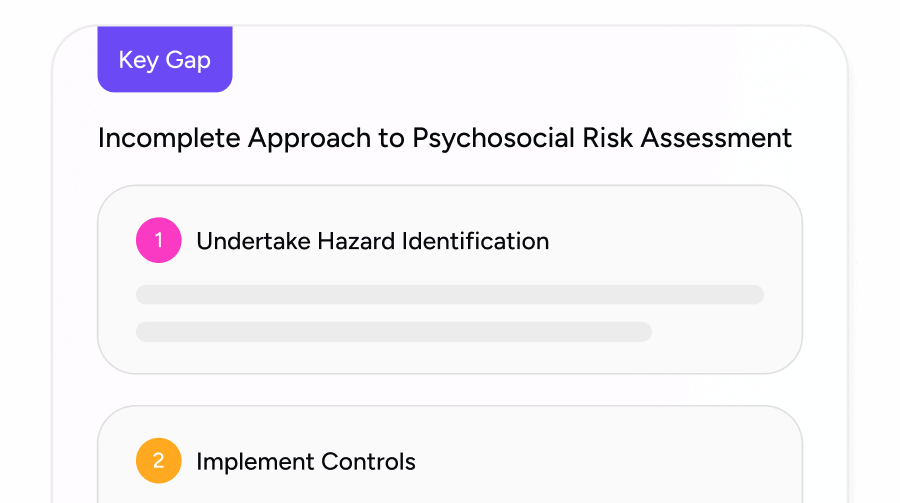 Key Gap

Incomplete Approach to Psychosocial Risk Assessment

1 Undertake Hazard Identification

2 Implement Controls