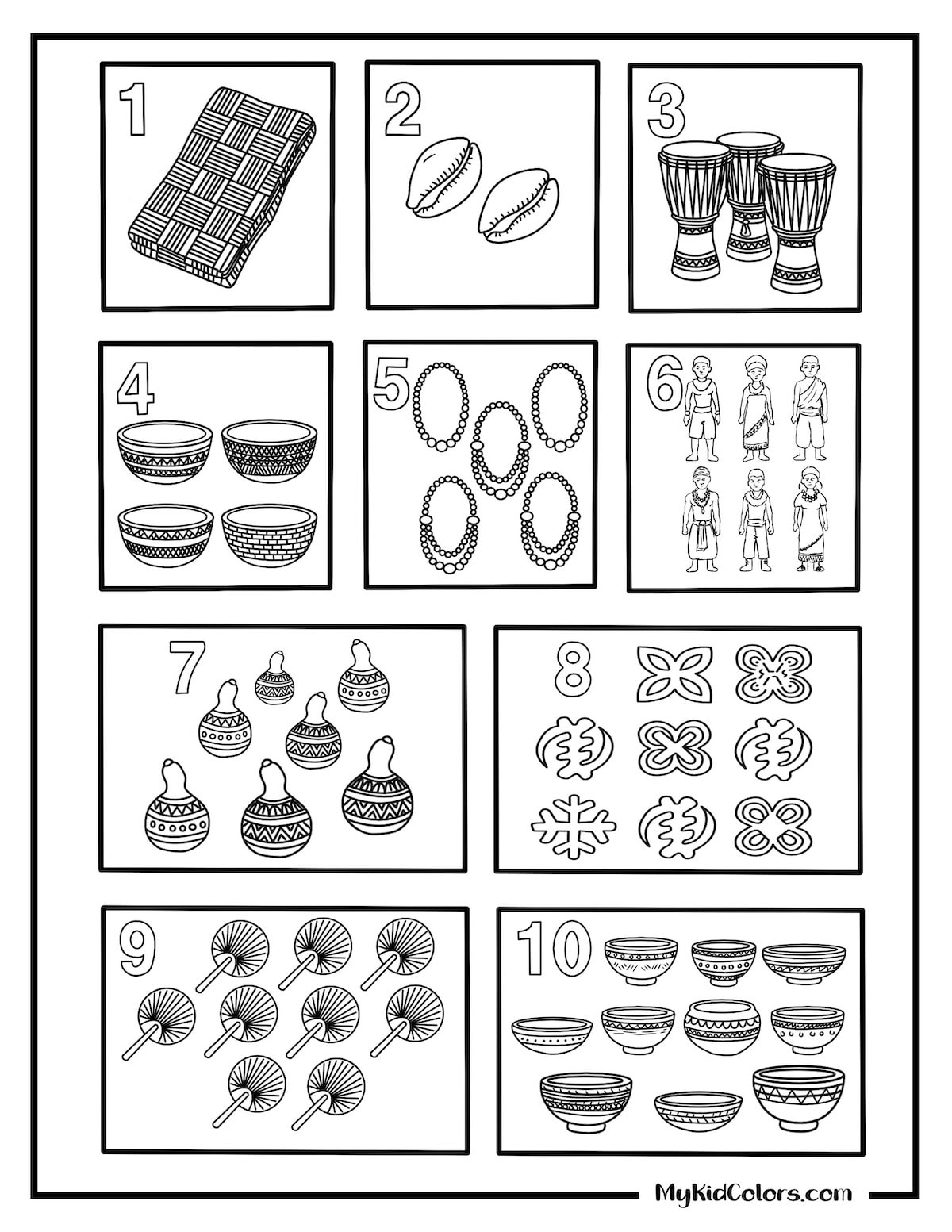 1

2

3

4

5

6

7

8

9

10

MyKidColors.com