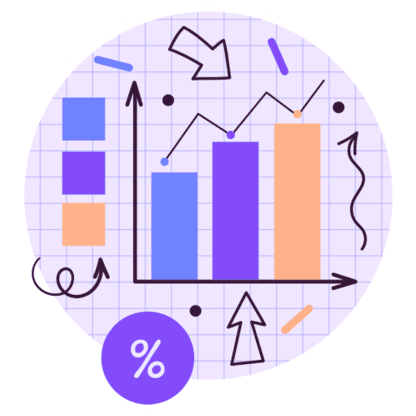 %