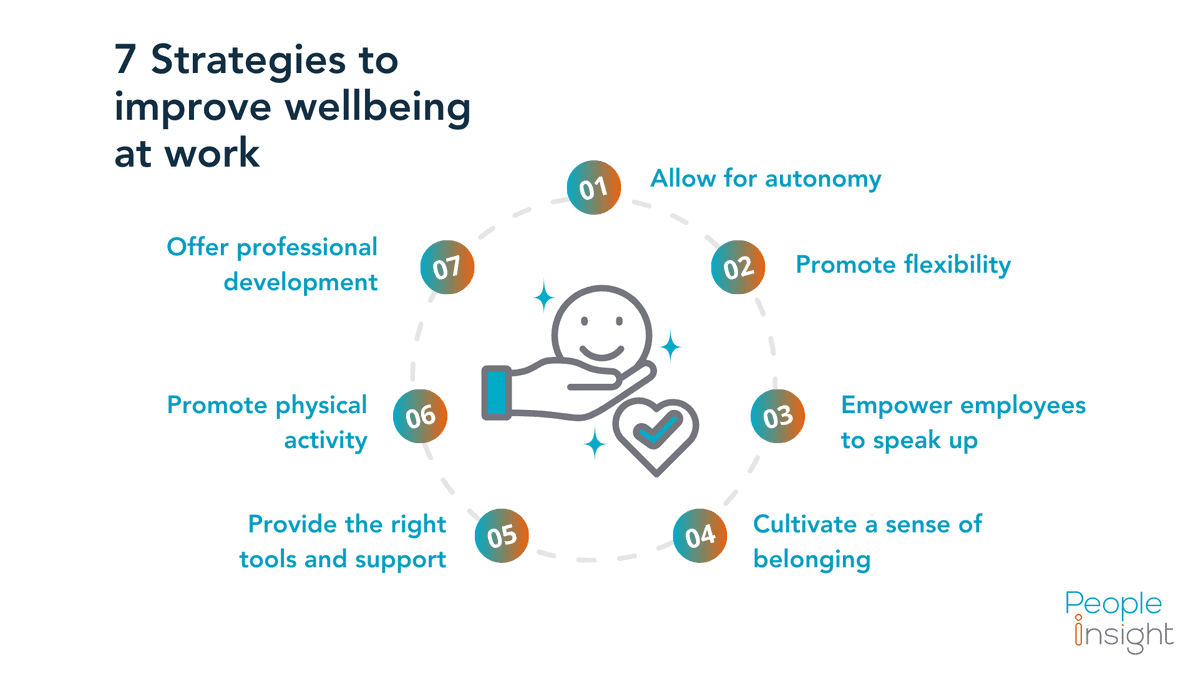 7 Strategies to improve wellbeing at work

01 Allow for autonomy

02 Promote flexibility

03 Empower employees to speak up

04 Cultivate a sense of belonging

05 Provide the right tools and support

06 Promote physical activity

07 Offer professional development

People insight