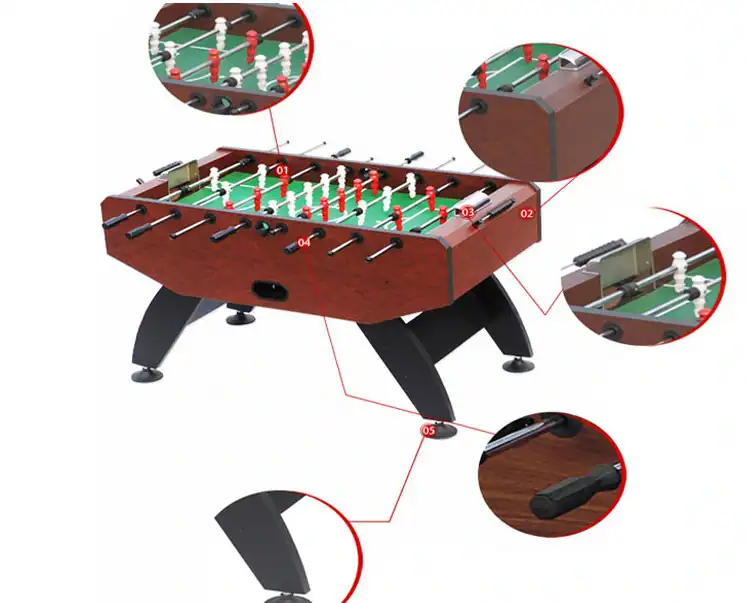 01

02

03

04

05