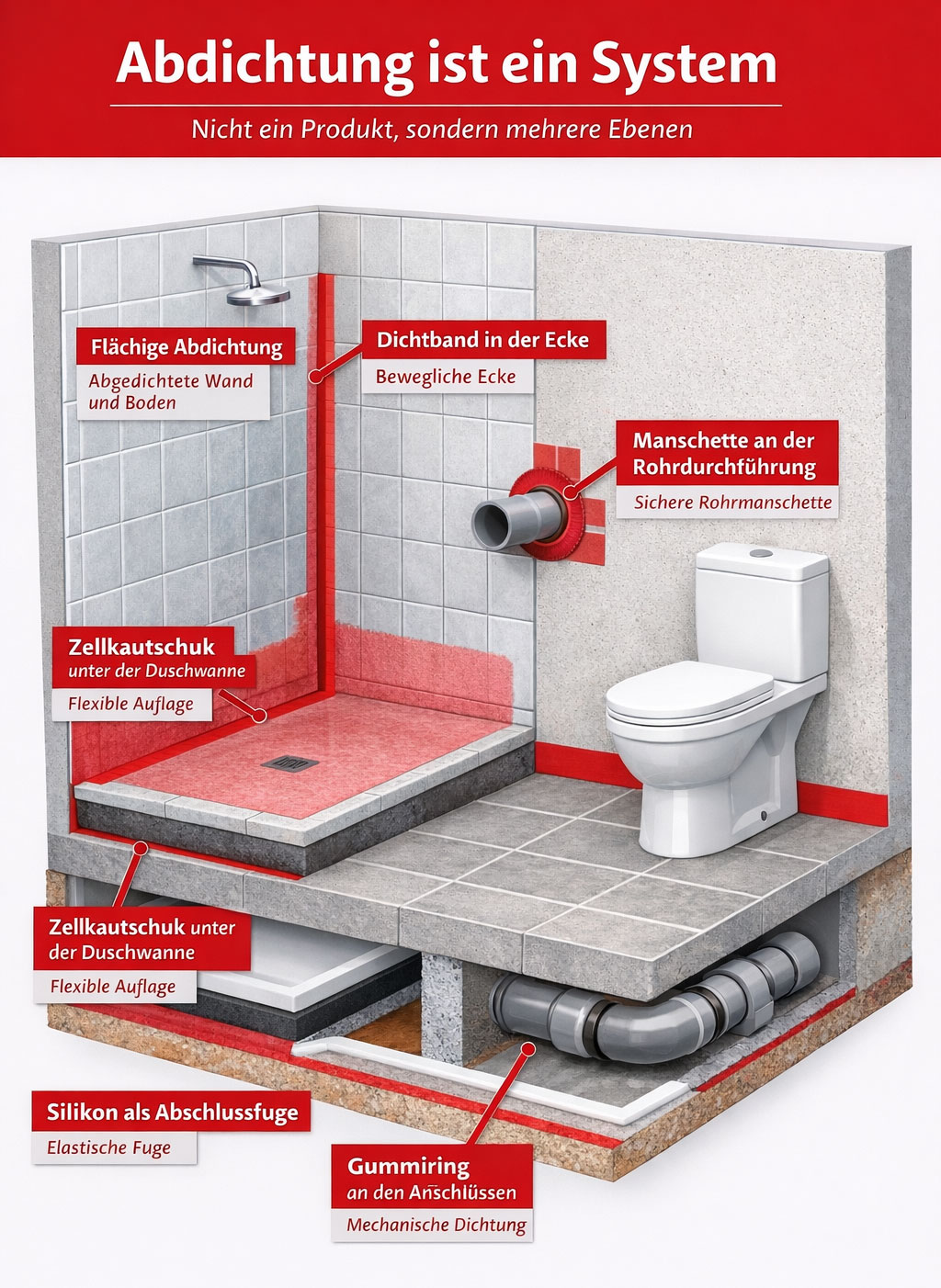 Abdichtung ist ein System

Nicht ein Produkt, sondern mehrere Ebenen

Flächige Abdichtung

Abgedichtete Wand und Boden

Dichtband in der Ecke

Bewegliche Ecke

Manschette an der Rohrdurchführung

Sichere Rohrmanschette

Zellkautschuk unter der Duschwanne

Flexible Auflage

Zellkautschuk unter der Duschwanne

Flexible Auflage

Silikon als Abschlussfuge

Elastische Fuge

Gummiring an den Anschlüssen

Mechanische Dichtung