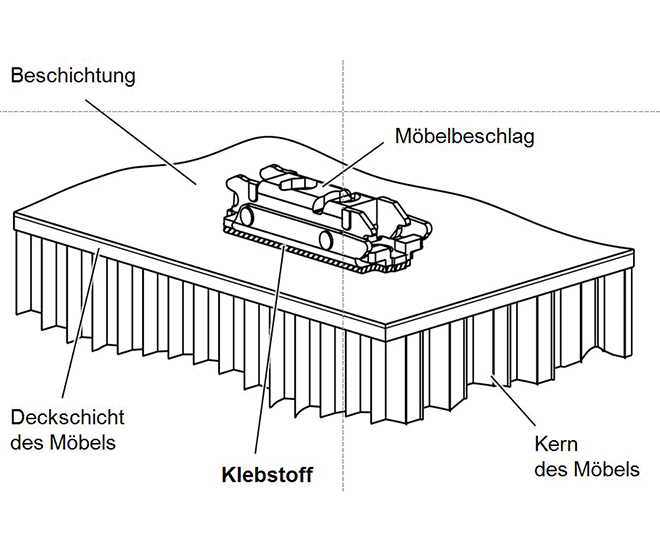 Beschichtung

Möbelbeschlag

Deckschicht des Möbels

Klebstoff

Kern des Möbels