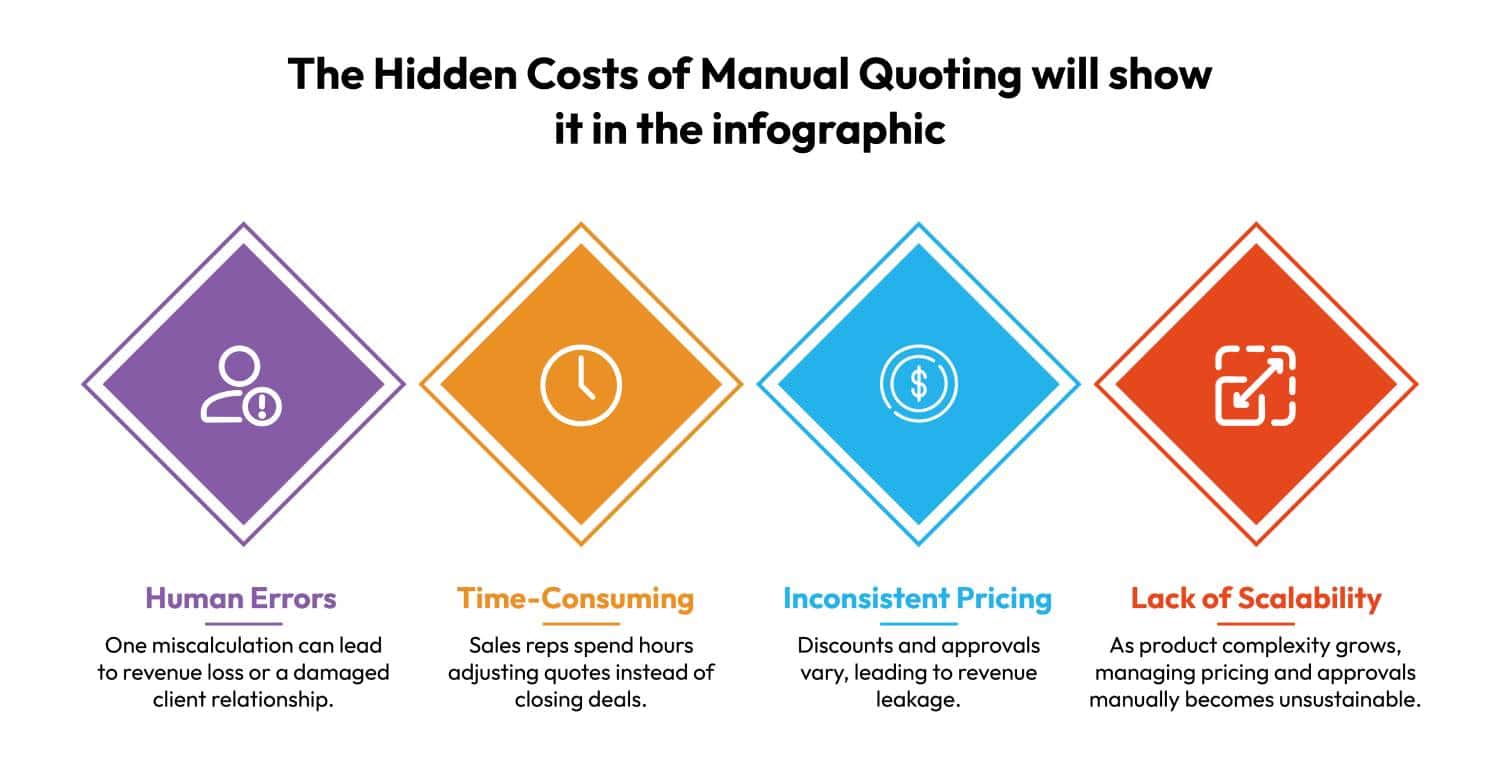 The Hidden Costs of Manual Quoting will show it in the infographic

Human Errors

One miscalculation can lead to revenue loss or a damaged client relationship.

Time-Consuming

Sales reps spend hours adjusting quotes instead of closing deals.

Inconsistent Pricing

Discounts and approvals vary, leading to revenue leakage.

Lack of Scalability

As product complexity grows, managing pricing and approvals manually becomes unsustainable.