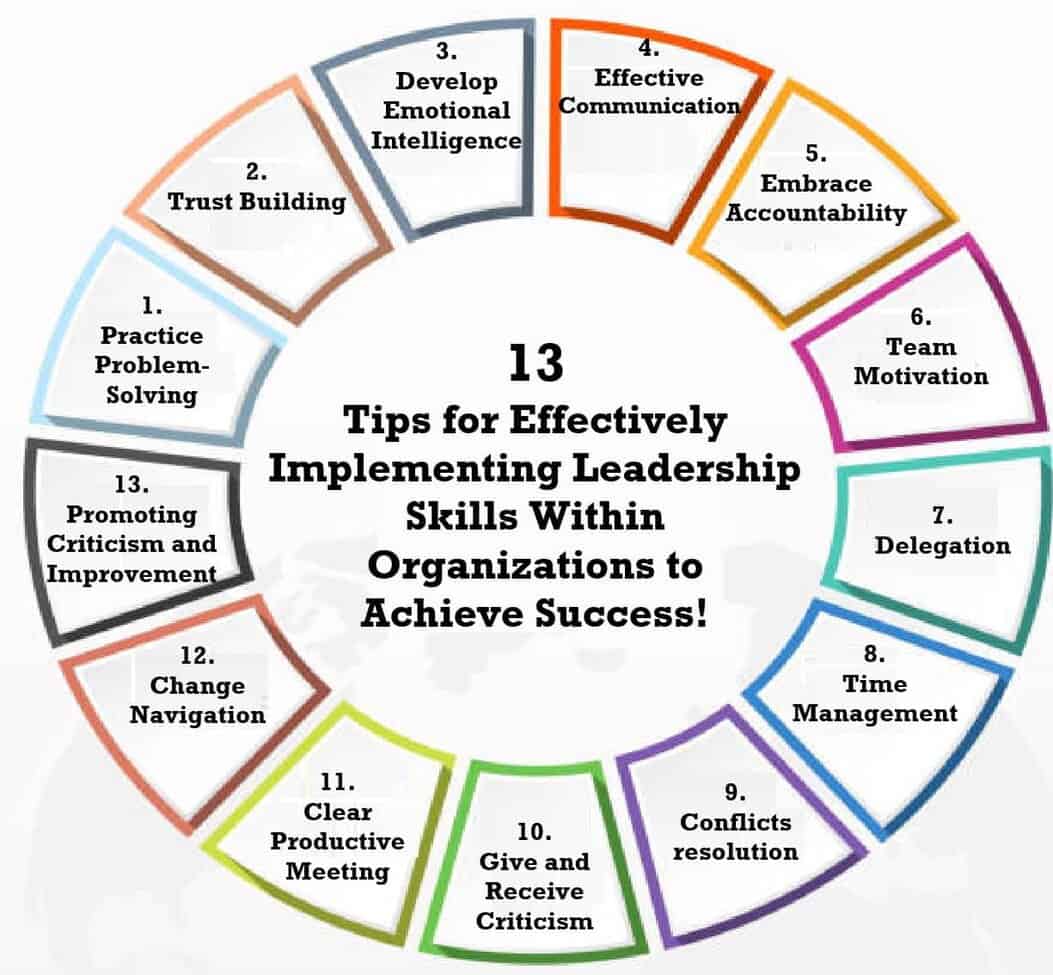 13
Tips for Effectively Implementing Leadership Skills Within Organizations to Achieve Success!

1. Practice Problem-Solving

2. Trust Building

3. Develop Emotional Intelligence

4. Effective Communication

5. Embrace Accountability

6. Team Motivation

7. Delegation

8. Time Management

9. Conflicts resolution

10. Give and Receive Criticism

11. Clear Productive Meeting

12. Change Navigation

13. Promoting Criticism and Improvement