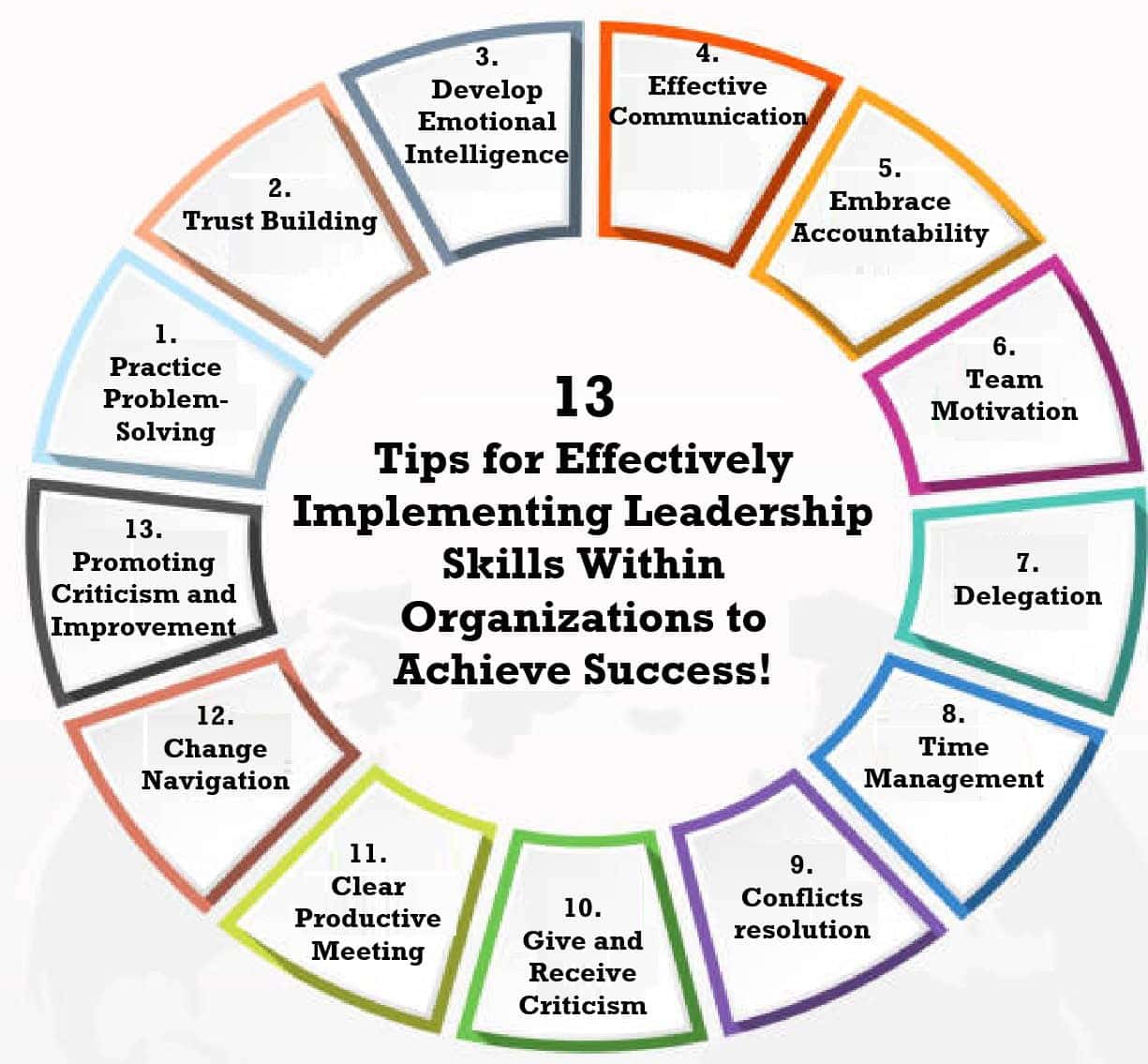 13
Tips for Effectively Implementing Leadership Skills Within Organizations to Achieve Success!

1.
Practice Problem-Solving

2.
Trust Building

3.
Develop Emotional Intelligence

4.
Effective Communication

5.
Embrace Accountability

6.
Team Motivation

7.
Delegation

8.
Time Management

9.
Conflicts resolution

10.
Give and Receive Criticism

11.
Clear Productive Meeting

12.
Change Navigation

13.
Promoting Criticism and Improvement