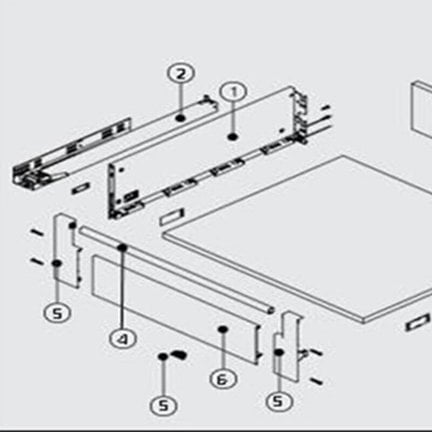 2
1
5
4
6
5
5