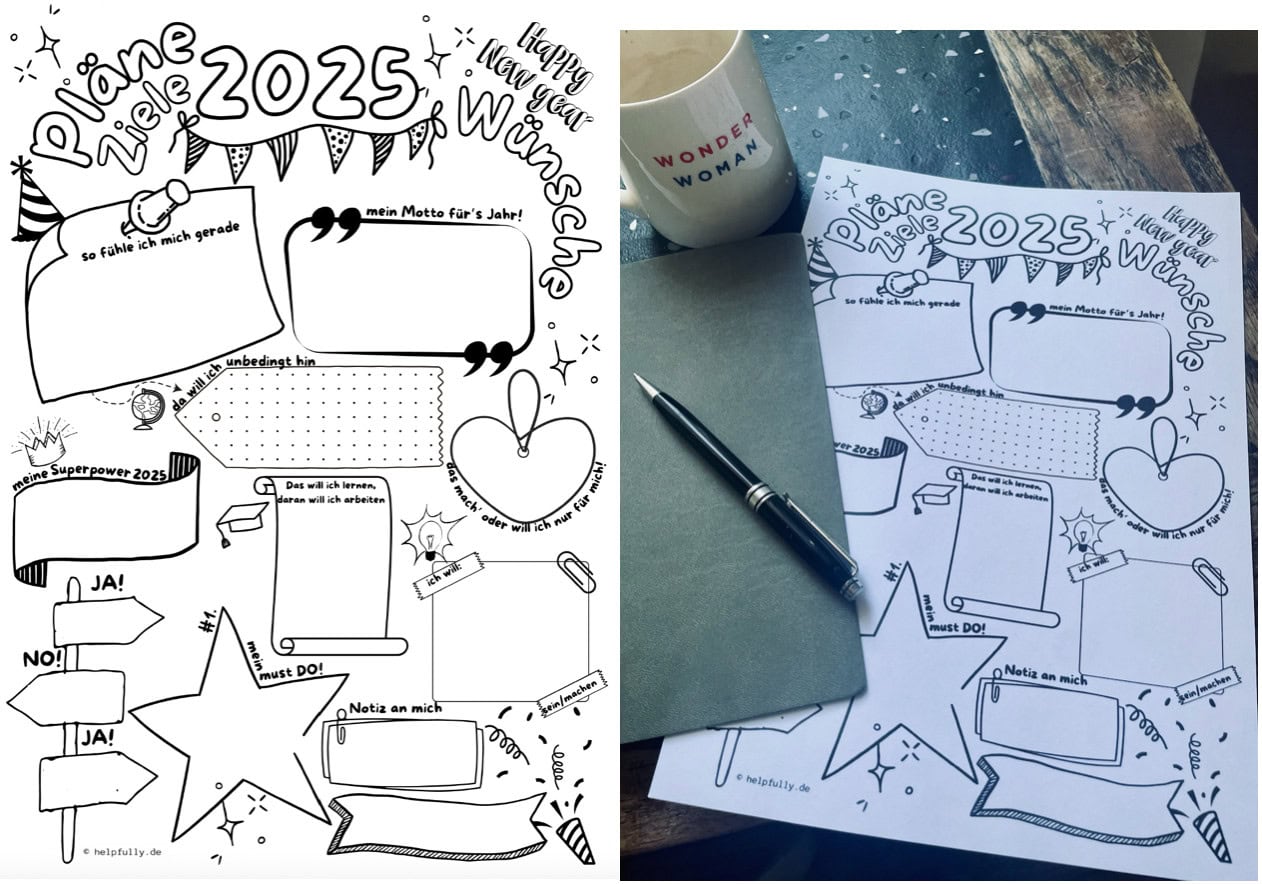 Pläne Ziele 2025
Happy New year
Wünsche

so fühle ich mich gerade

mein Motto für's Jahr!

da will ich unbedingt hin

meine Superpower 2025

Das will ich lernen, daran will ich arbeiten

das mach' oder will ich nur für mich!

ich will:

sein/machen

JA!
NO!
JA!

#1.
mein must DO!

Notiz an mich

© helpfully.de

WONDER WOMAN

Pläne Ziele 2025
Happy New year
Wünsche

so fühle ich mich gerade

mein Motto für's Jahr!

da will ich unbedingt hin

power 2025

Das will ich lernen, daran will ich arbeiten

das mach' oder will ich nur für mich!

ich will:

sein/machen

#1.
mein must DO!

Notiz an mich

© helpfully.de