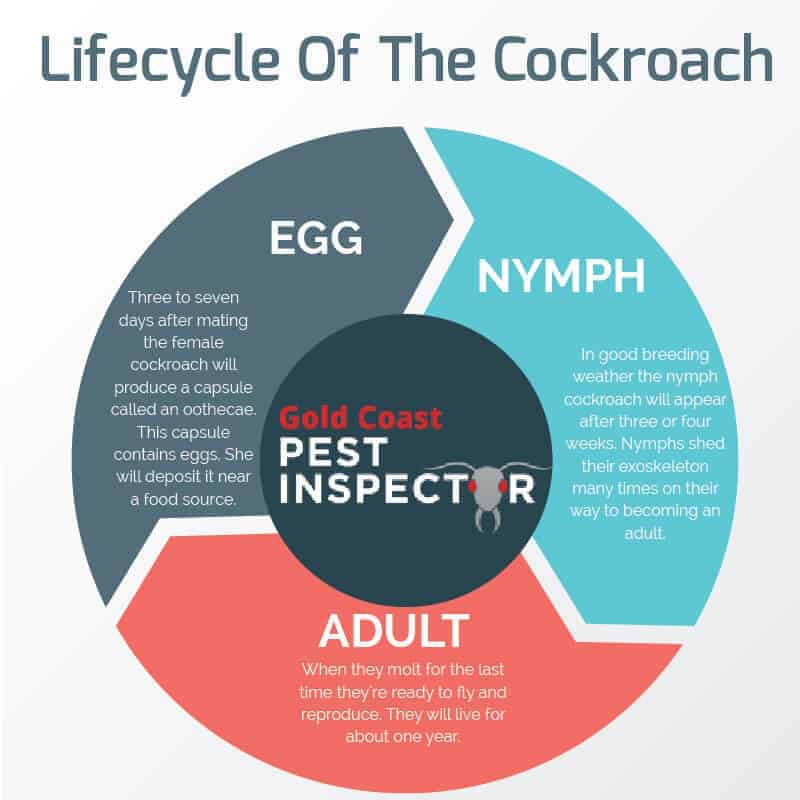 Lifecycle Of The Cockroach

EGG

Three to seven days after mating the female cockroach will produce a capsule called an oothecae. This capsule contains eggs. She will deposit it near a food source.

NYMPH

In good breeding weather the nymph cockroach will appear after three or four weeks. Nymphs shed their exoskeleton many times on their way to becoming an adult.

Gold Coast
PEST
INSPECTOR

ADULT

When they molt for the last time they're ready to fly and reproduce. They will live for about one year.