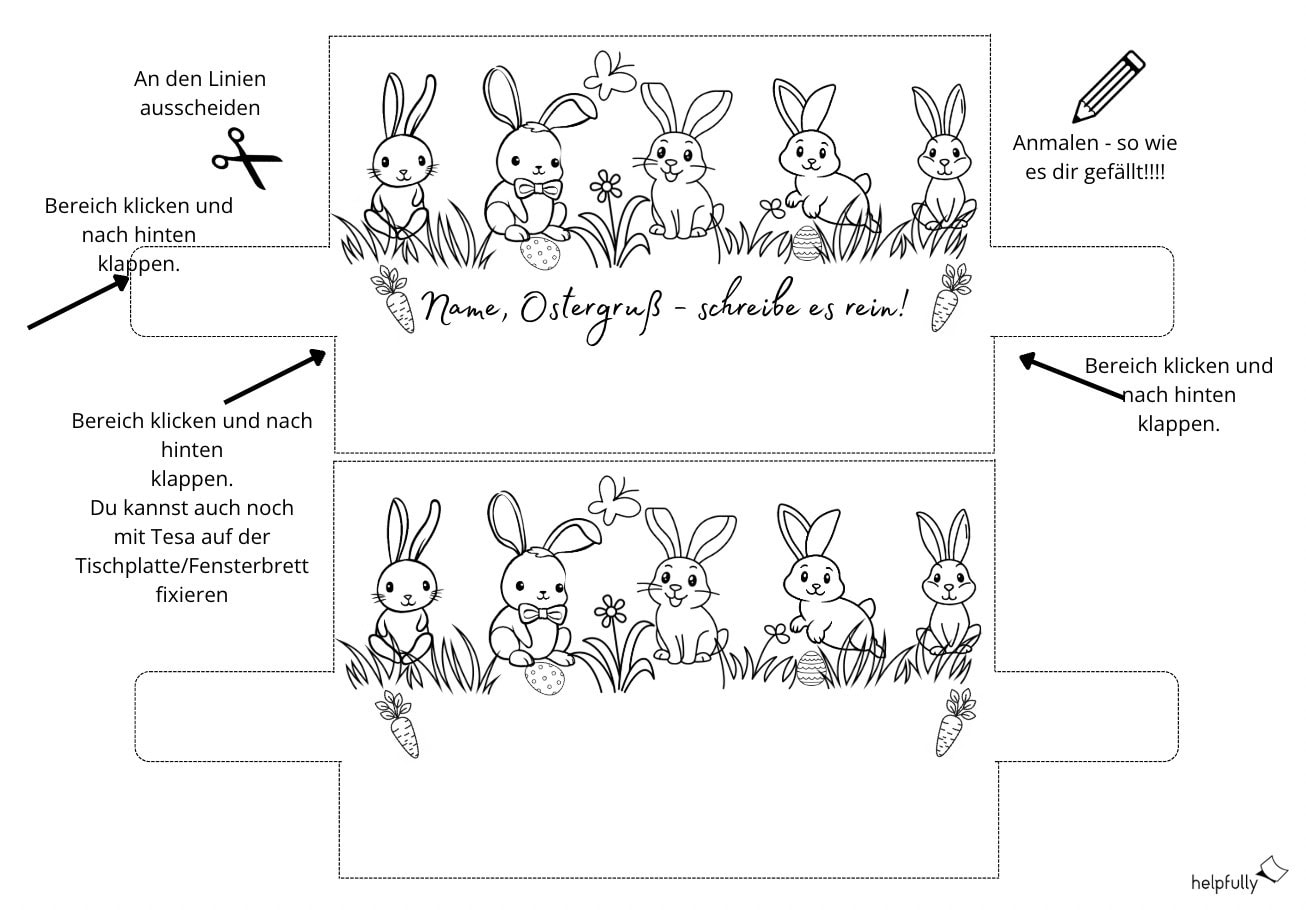 An den Linien ausscheiden

Anmalen - so wie es dir gefällt!!!!

Bereich klicken und nach hinten klappen.

Name, Ostergruß - schreibe es rein!

Bereich klicken und nach hinten klappen.

Bereich klicken und nach hinten klappen.
Du kannst auch noch mit Tesa auf der Tischplatte/Fensterbrett fixieren

helpfully