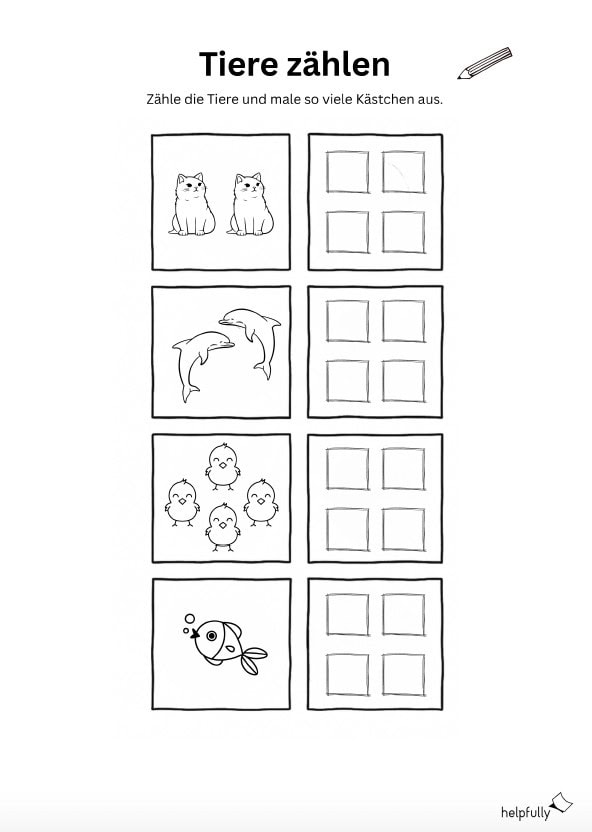 Tiere zählen

Zähle die Tiere und male so viele Kästchen aus.

helpfully