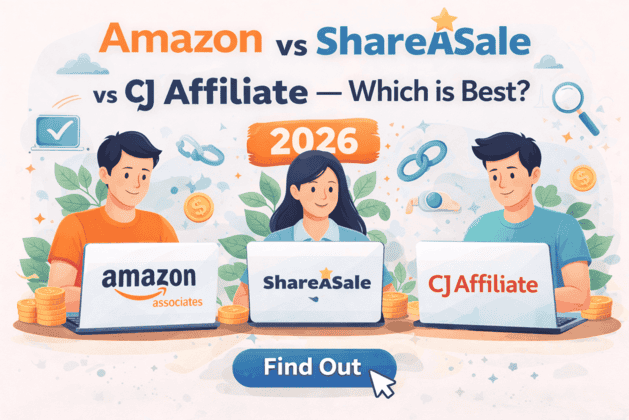 Amazon vs ShareASale vs CJ Affiliate — Which is Best?

2026

amazon associates

ShareASale

CJ Affiliate

Find Out