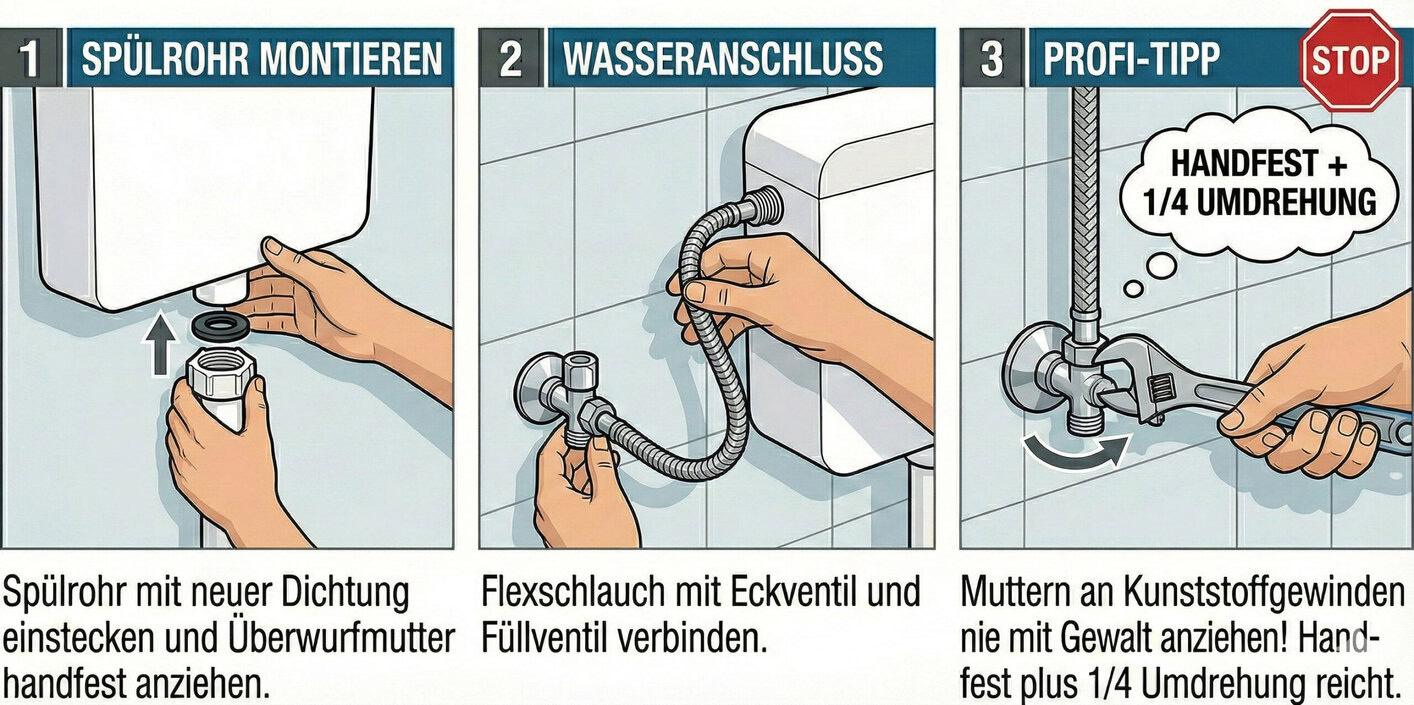 1 SPÜLROHR MONTIEREN

Spülrohr mit neuer Dichtung einstecken und Überwurfmutter handfest anziehen.

2 WASSERANSCHLUSS

Flexschlauch mit Eckventil und Füllventil verbinden.

3 PROFI-TIPP

STOP

HANDFEST + 1/4 UMDREHUNG

Muttern an Kunststoffgewinden nie mit Gewalt anziehen! Handfest plus 1/4 Umdrehung reicht.