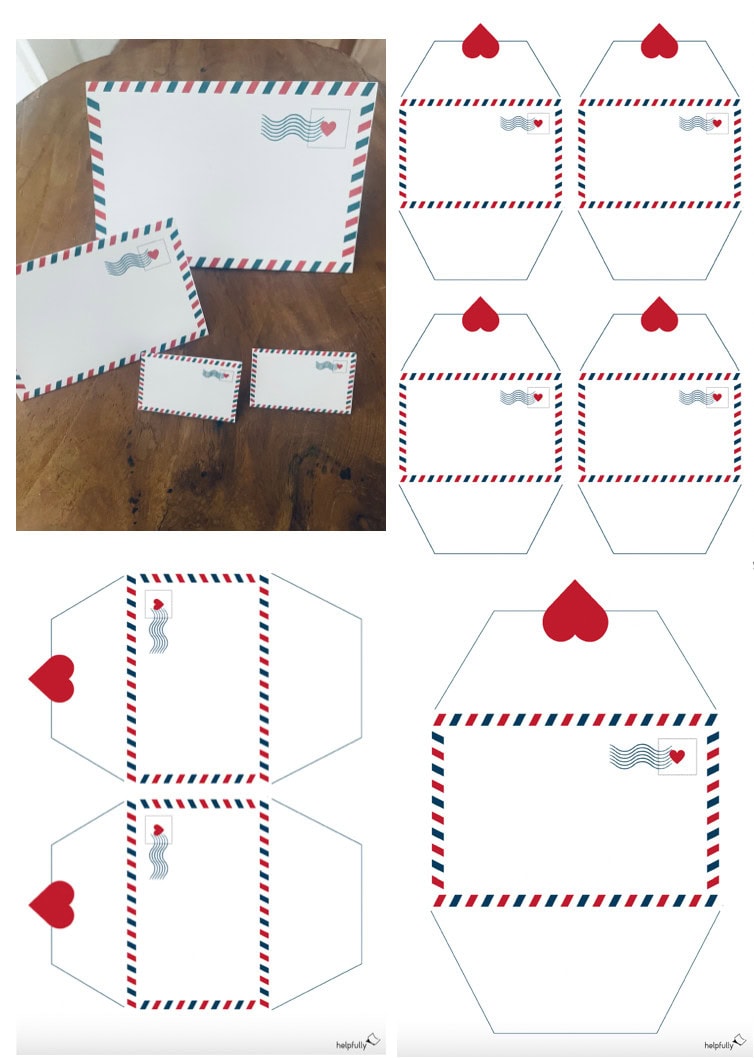 helpfully

helpfully