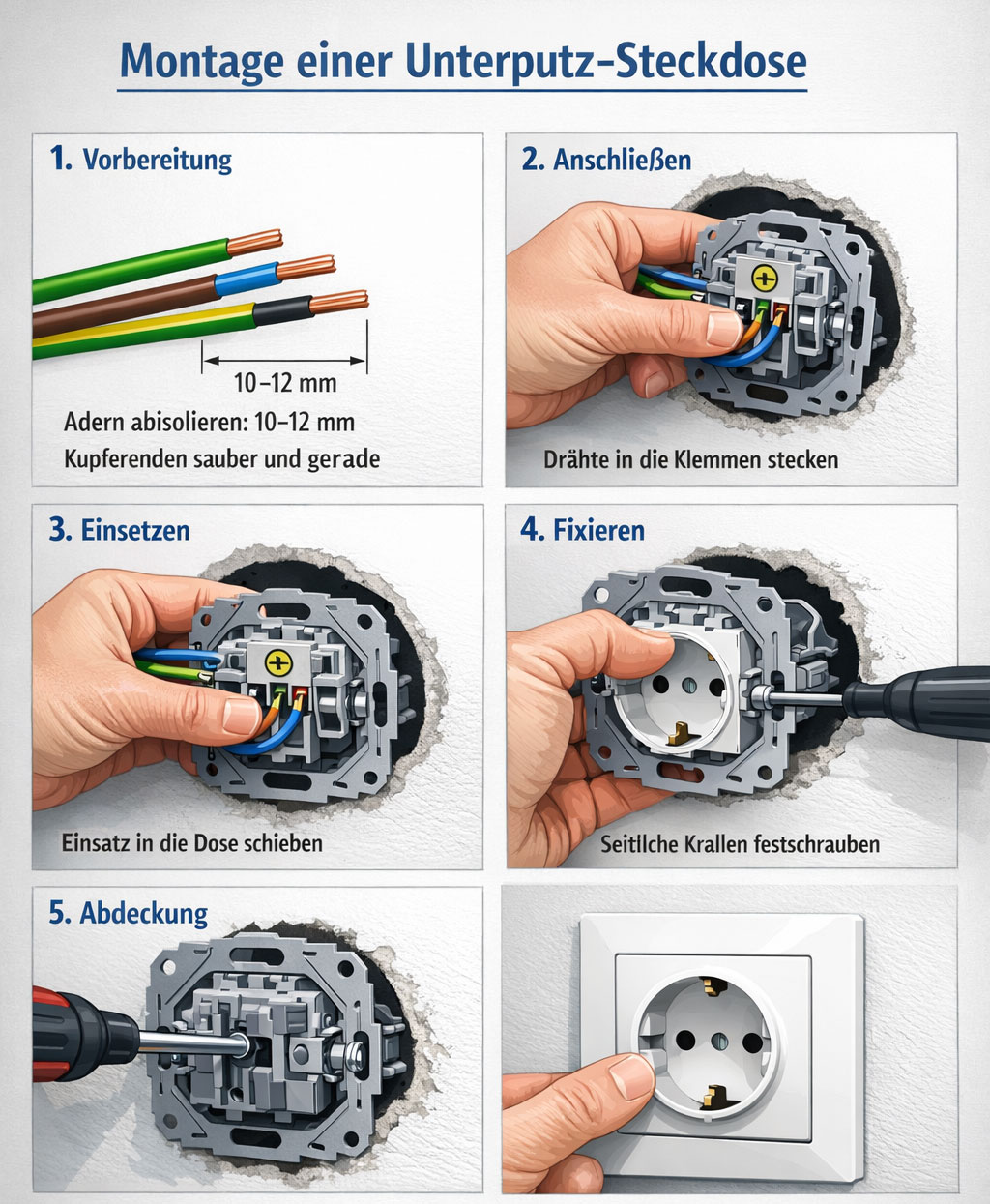 Montage einer Unterputz-Steckdose

1. Vorbereitung

10–12 mm

Adern abisolieren: 10–12 mm
Kupferenden sauber und gerade

2. Anschließen

Drähte in die Klemmen stecken

3. Einsetzen

Einsatz in die Dose schieben

4. Fixieren

Seitllche Krallen festschrauben

5. Abdeckung