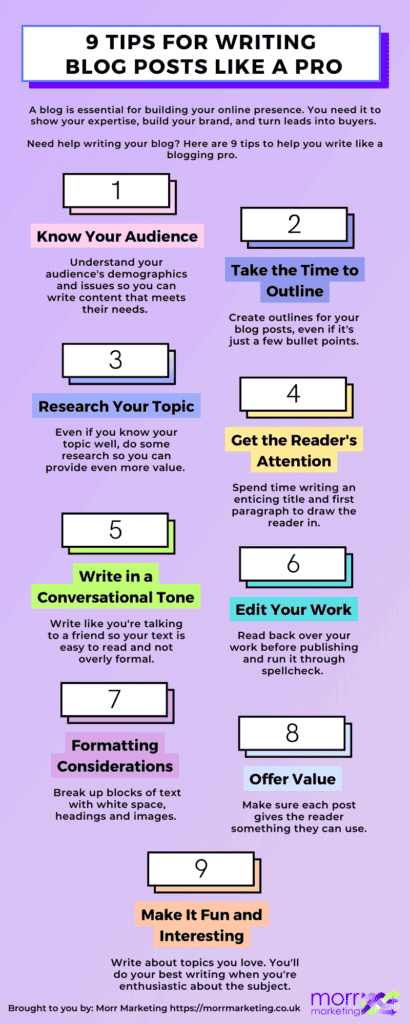 9 TIPS FOR WRITING BLOG POSTS LIKE A PRO

A blog is essential for building your online presence. You need it to show your expertise, build your brand, and turn leads into buyers.

Need help writing your blog? Here are 9 tips to help you write like a blogging pro.

1

Know Your Audience

Understand your audience's demographics and issues so you can write content that meets their needs.

2

Take the Time to Outline

Create outlines for your blog posts, even if it's just a few bullet points.

3

Research Your Topic

Even if you know your topic well, do some research so you can provide even more value.

4

Get the Reader's Attention

Spend time writing an enticing title and first paragraph to draw the reader in.

5

Write in a Conversational Tone

Write like you're talking to a friend so your text is easy to read and not overly formal.

6

Edit Your Work

Read back over your work before publishing and run it through spellcheck.

7

Formatting Considerations

Break up blocks of text with white space, headings and images.

8

Offer Value

Make sure each post gives the reader something they can use.

9

Make It Fun and Interesting

Write about topics you love. You'll do your best writing when you're enthusiastic about the subject.

Brought to you by: Morr Marketing https://morrmarketing.co.uk

morr marketing